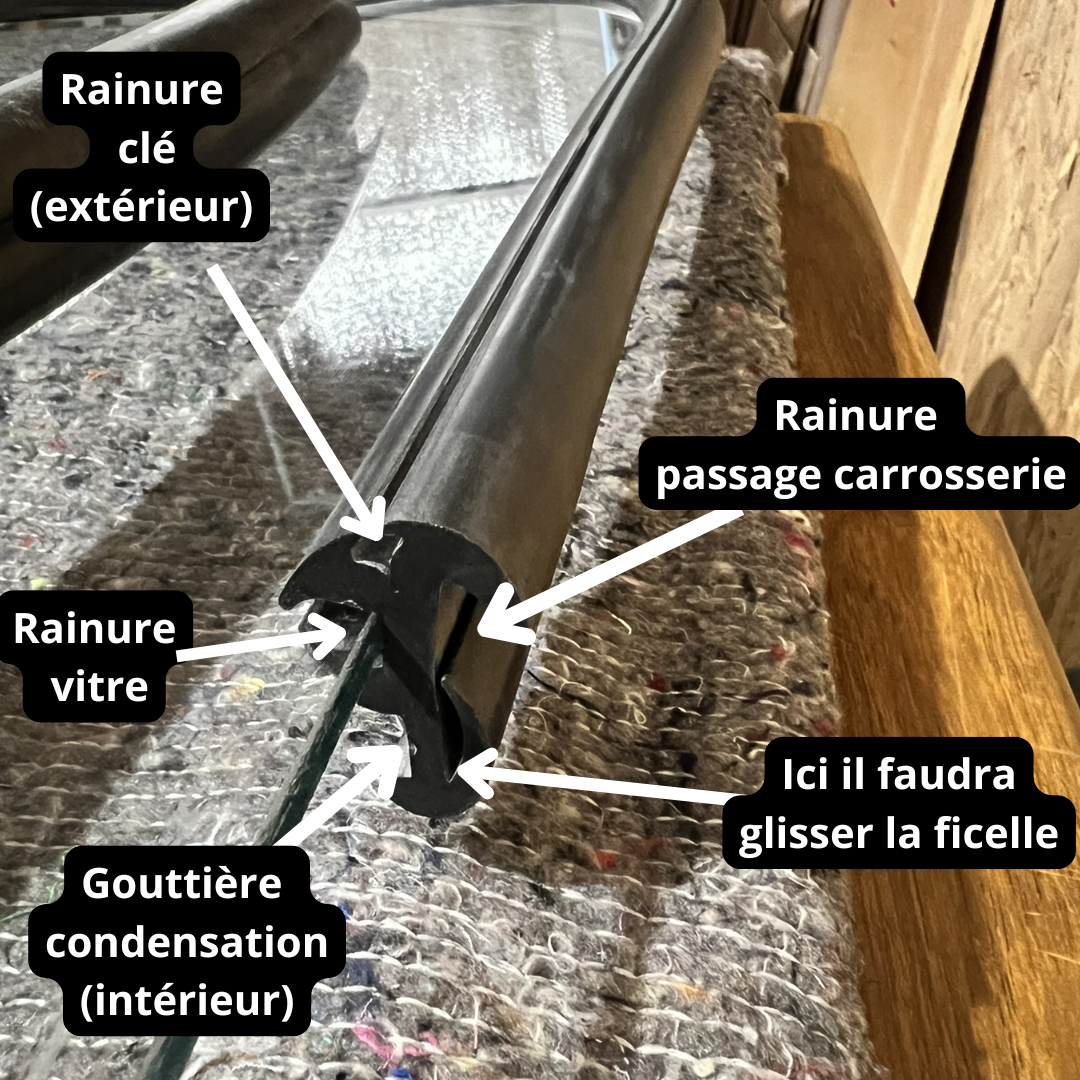 Rainure clé (extérieur)

Rainure passage carrosserie

Rainure vitre

Ici il faudra glisser la ficelle

Gouttière condensation (intérieur)