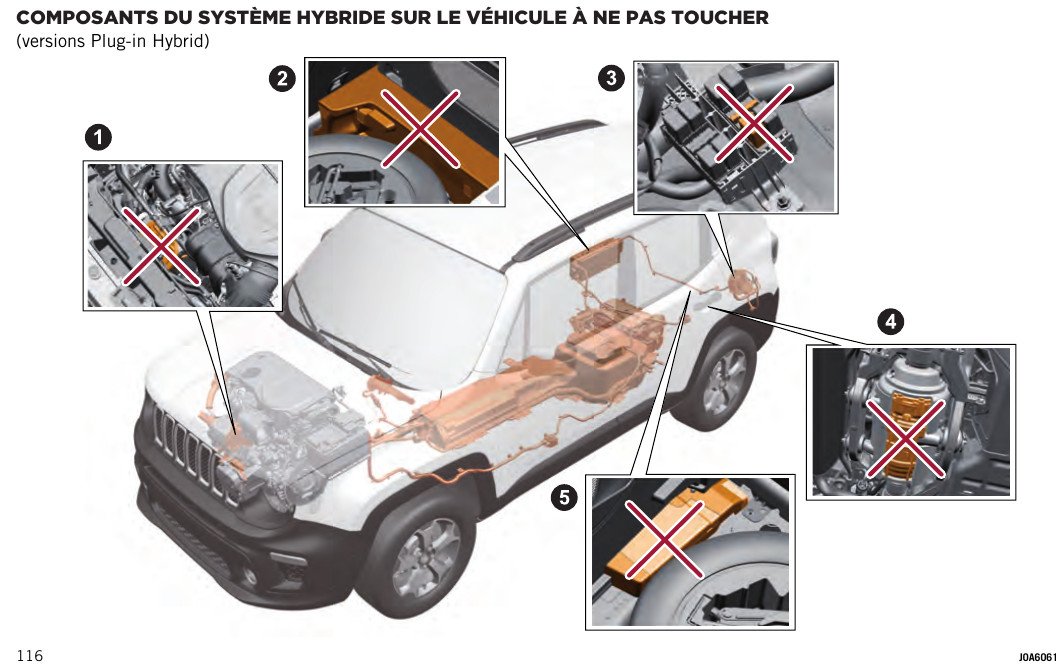 COMPOSANTS DU SYSTÈME HYBRIDE SUR LE VÉHICULE À NE PAS TOUCHER
(versions Plug-in Hybrid)

1

2

3

4

5

116

J0A6061